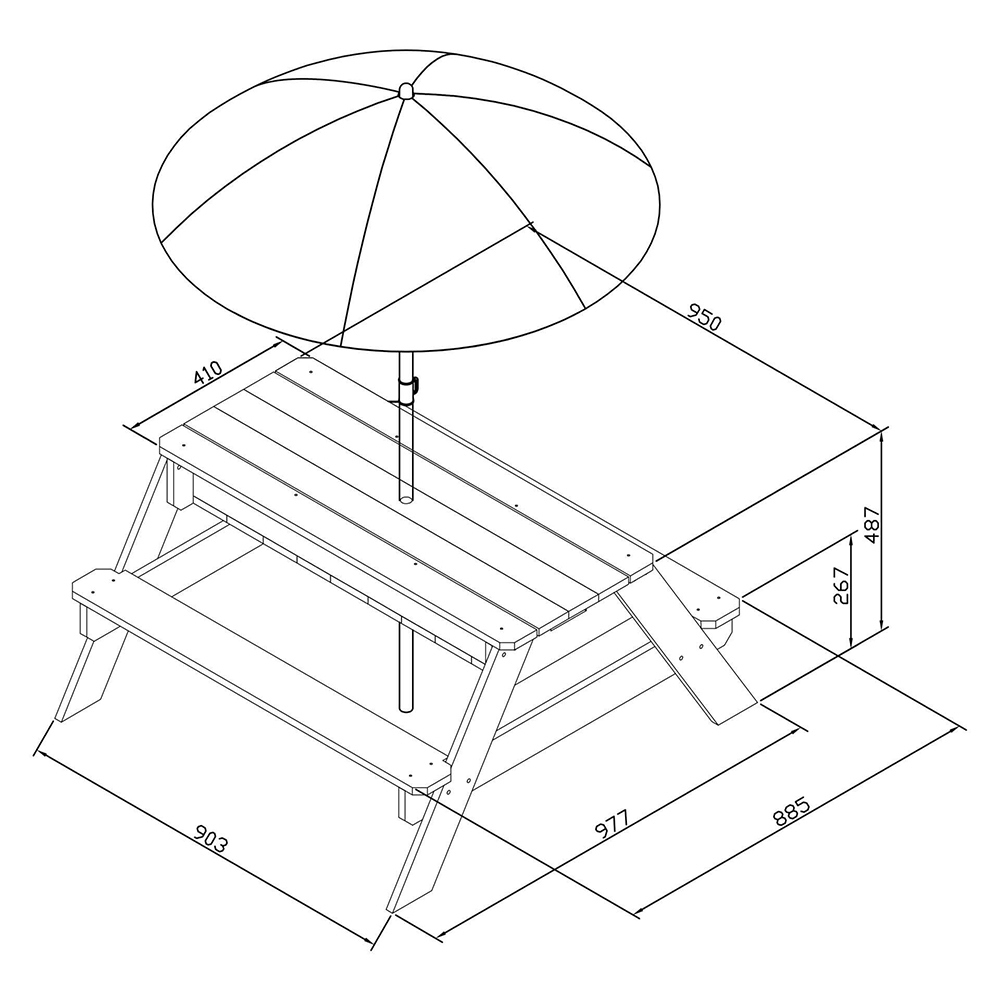 950
410
487
267
903
977
885